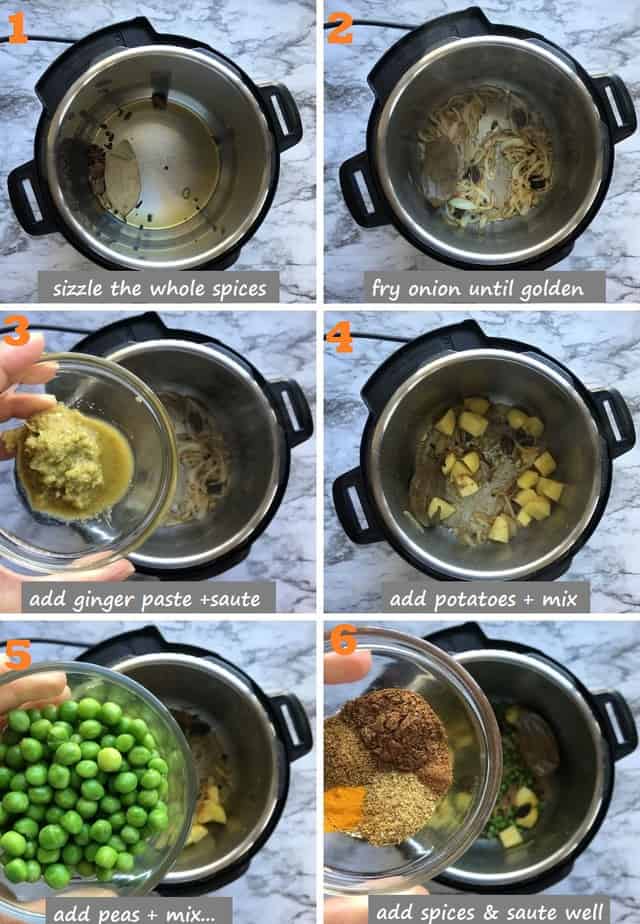 1
sizzle the whole spices

2
fry onion until golden

3
add ginger paste +saute

4
add potatoes + mix

5
add peas + mix...

6
add spices & saute well