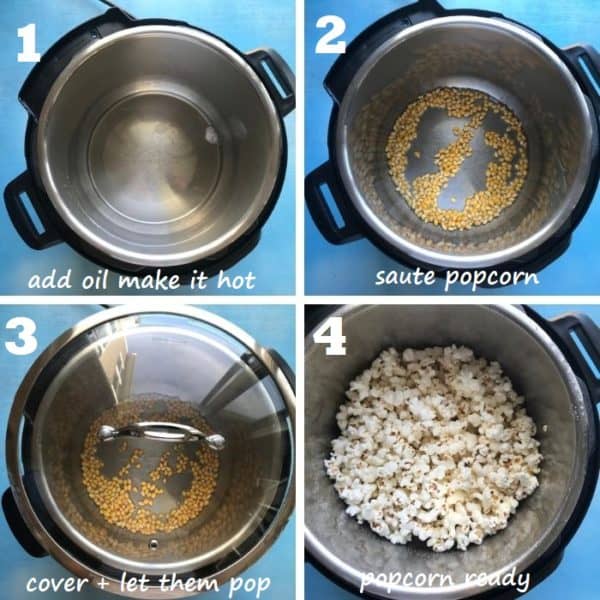 1

add oil make it hot

2

saute popcorn

3

cover + let them pop

4

popcorn ready