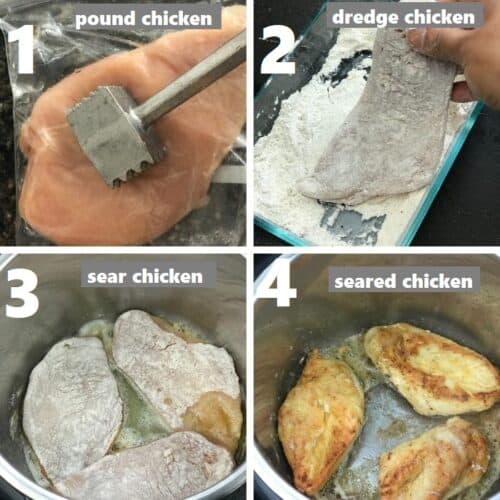 1 pound chicken

2 dredge chicken

3 sear chicken

4 seared chicken