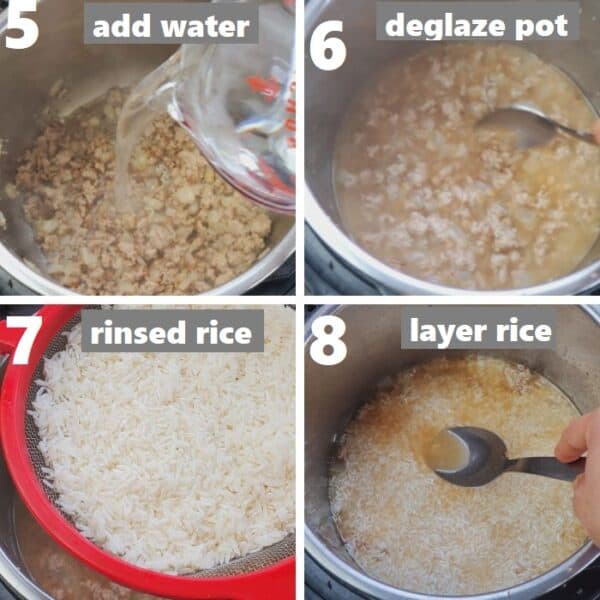 5 add water

6 deglaze pot

7 rinsed rice

8 layer rice