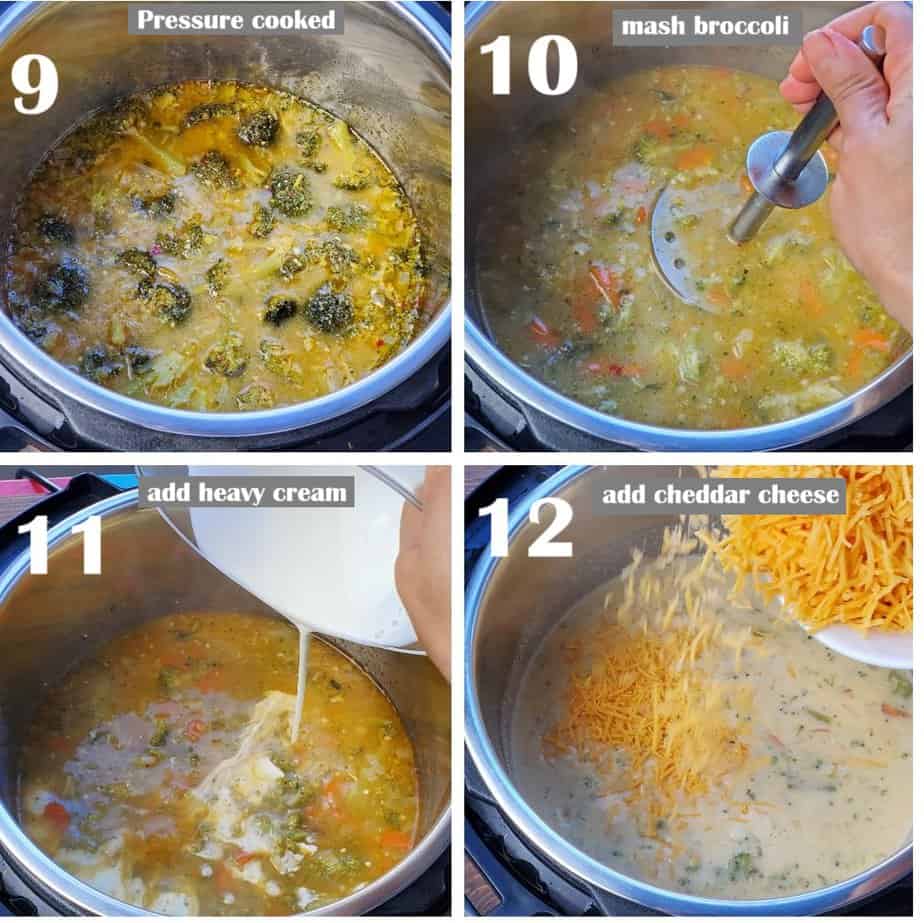 9
Pressure cooked

10
mash broccoli

11
add heavy cream

12
add cheddar cheese